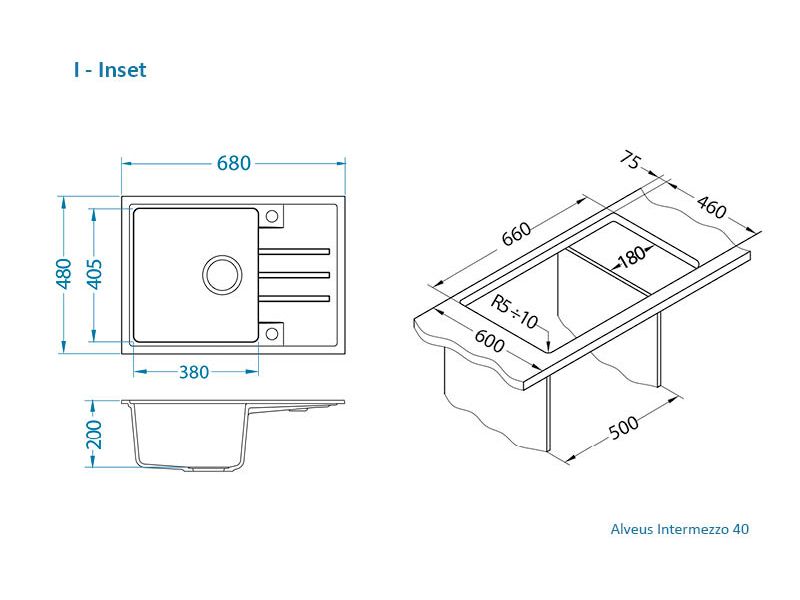 I - Inset

680

480

405

380

200

75

460

660

180

R5÷10

600

500

Alveus Intermezzo 40