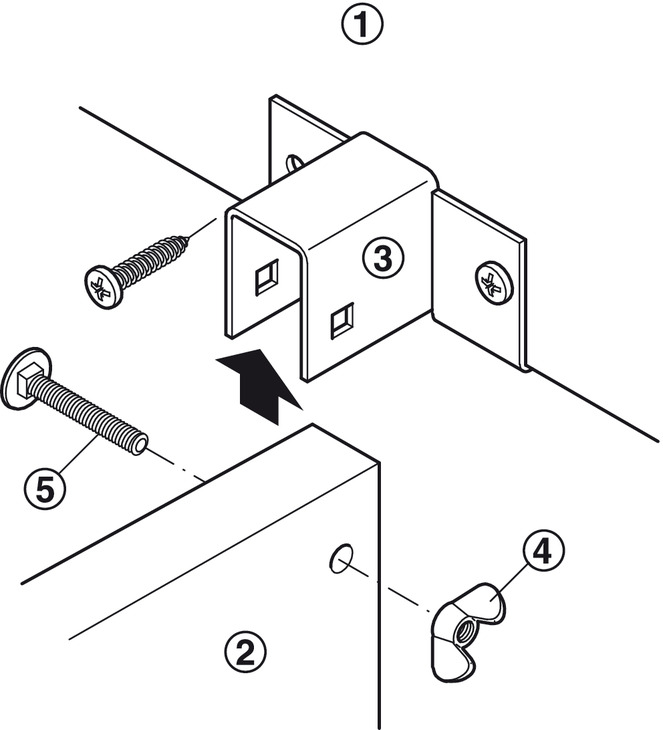 1

3

5

4

2