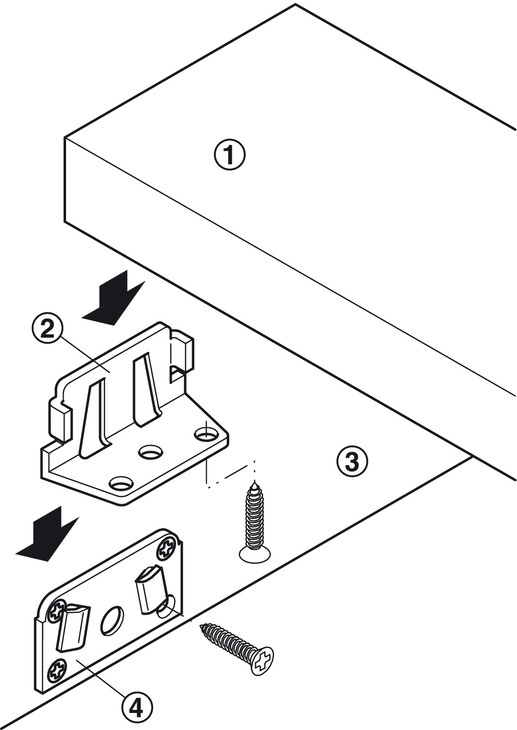 ①
②
③
④