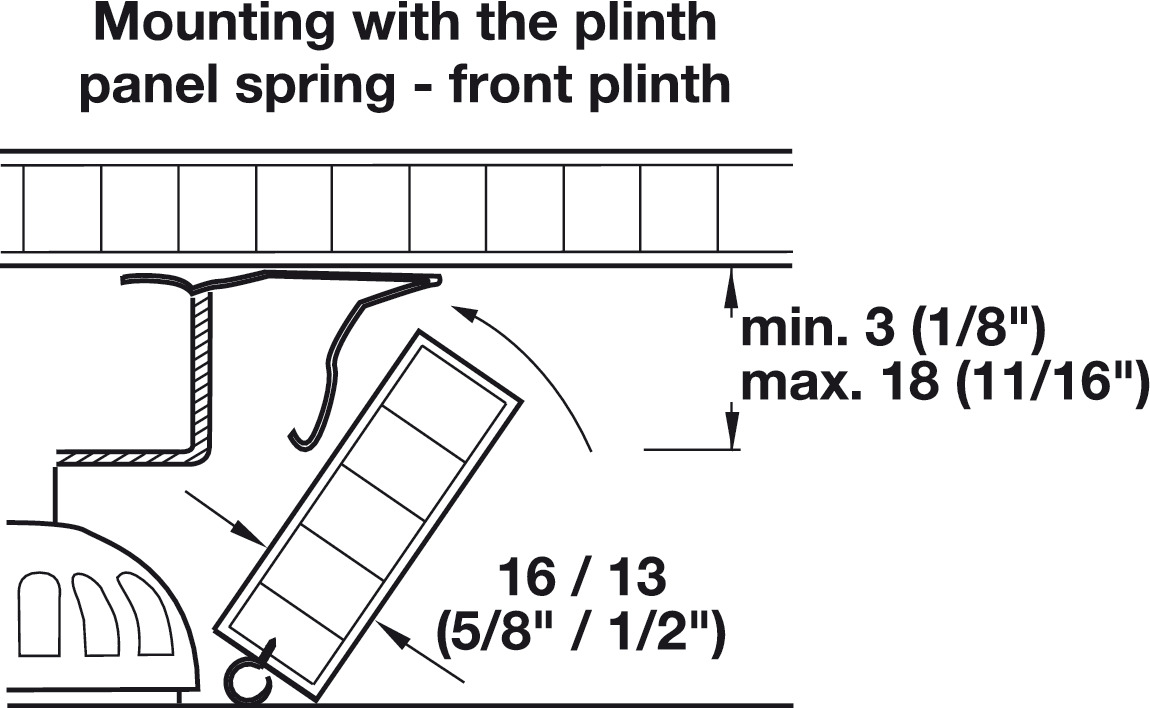 Mounting with the plinth panel spring - front plinth

min. 3 (1/8")
max. 18 (11/16")

16 / 13
(5/8" / 1/2")