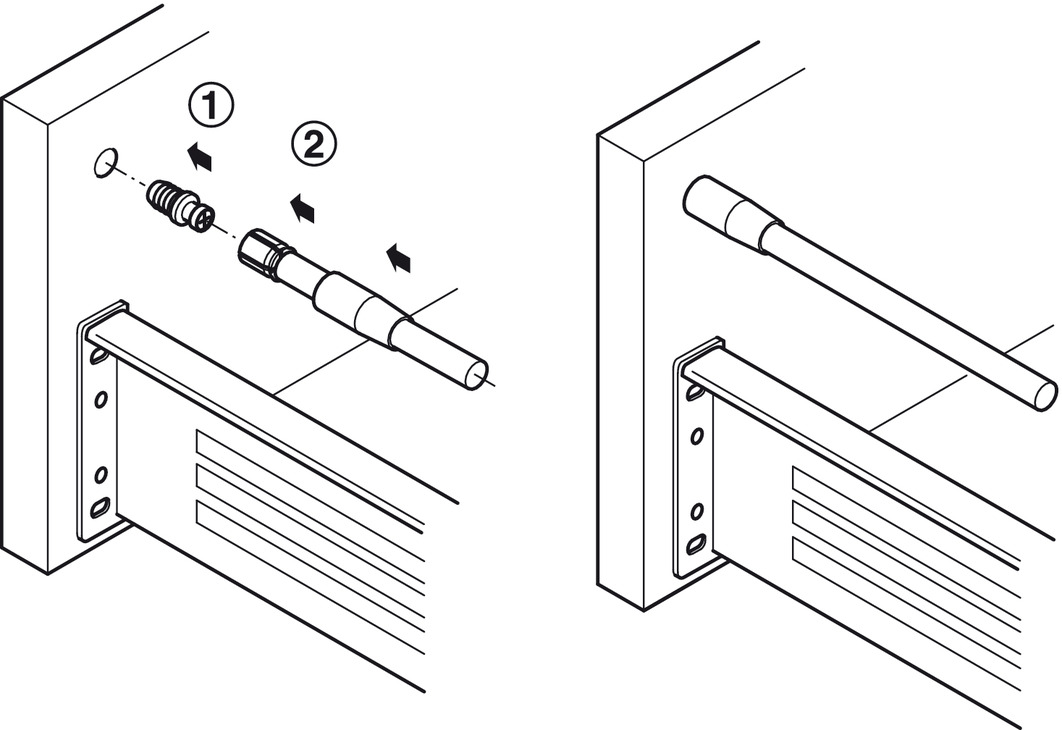 1
2