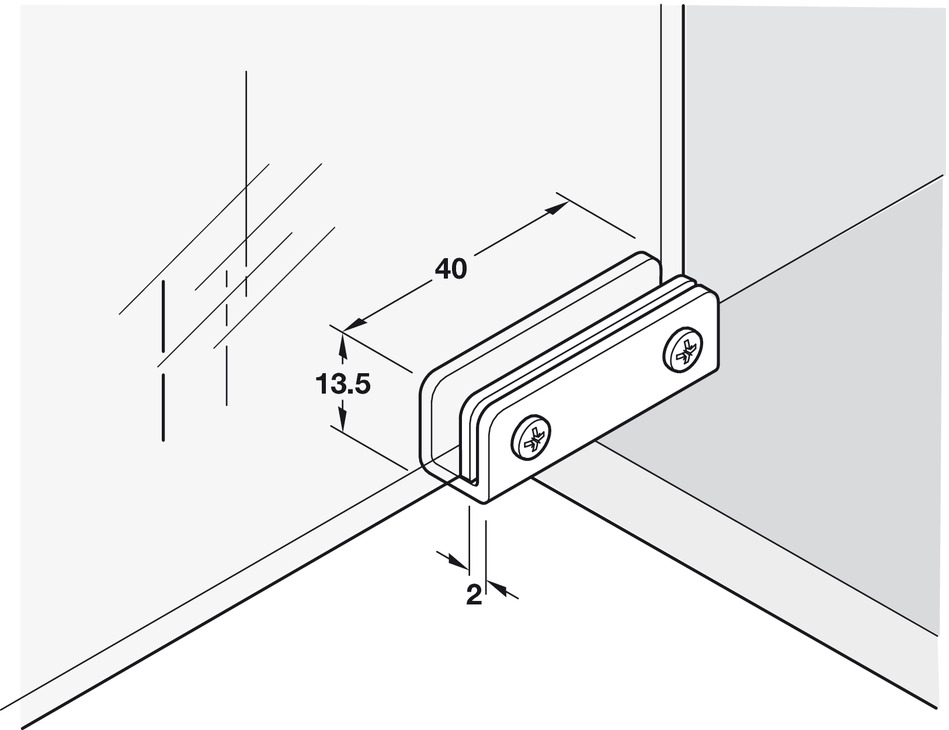 40
13.5
2