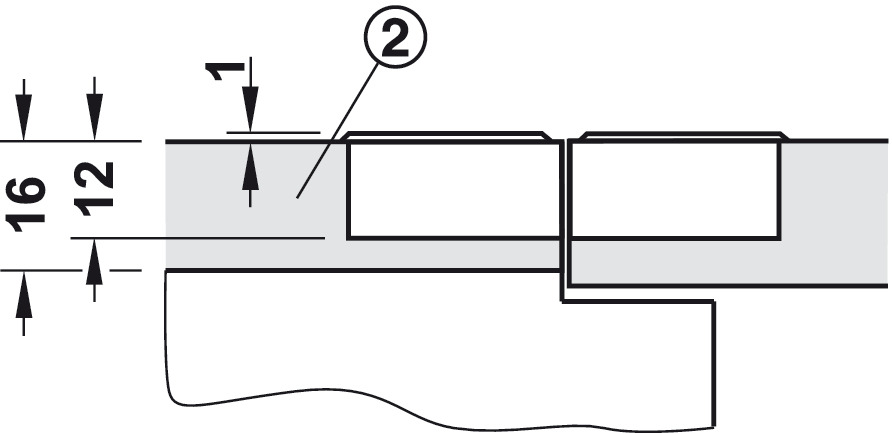 2
1
16
12