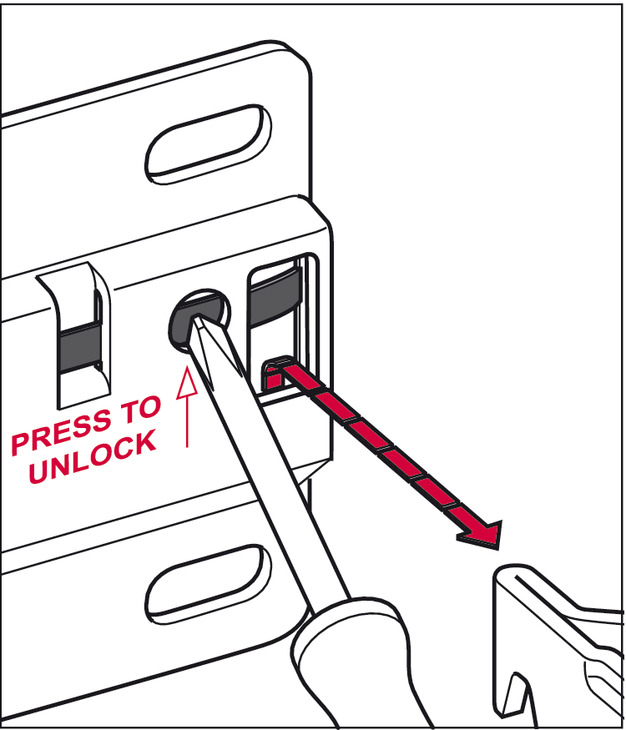 PRESS TO UNLOCK