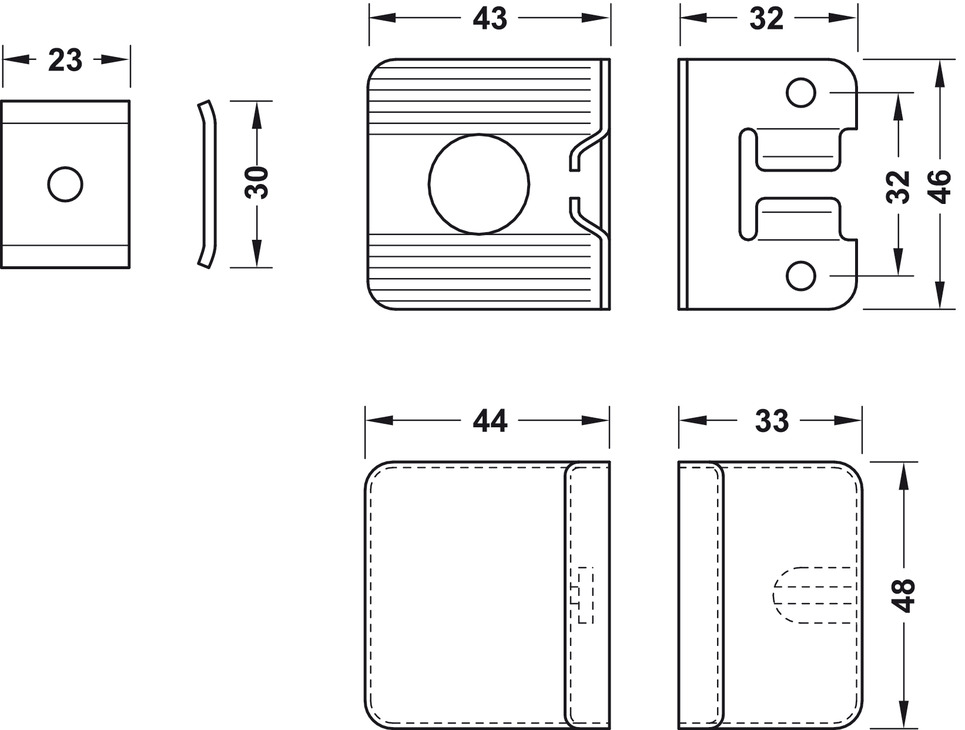 23

30

43

32

32

46

44

33

48