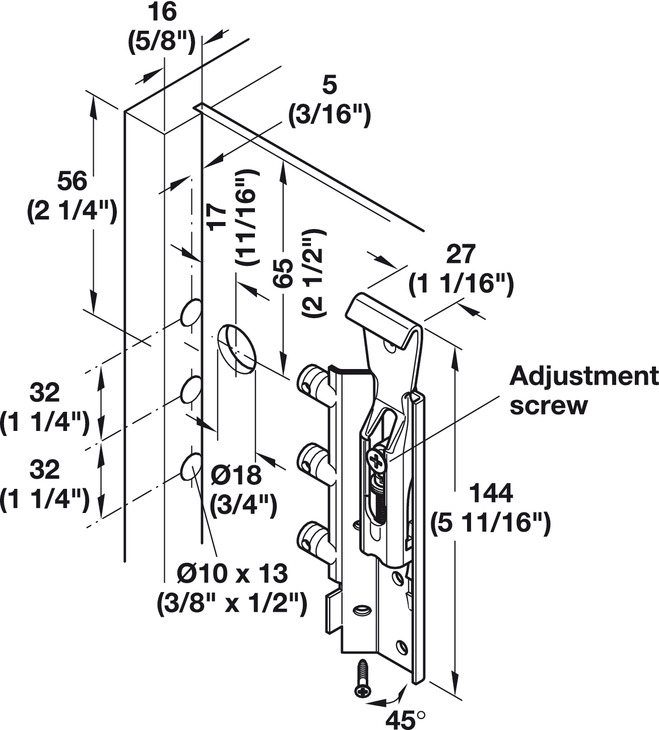 16
(5/8")

5
(3/16")

56
(2 1/4")

17
(11/16")

65
(2 1/2")

27
(1 1/16")

Adjustment
screw

32
(1 1/4")

32
(1 1/4")

Ø18
(3/4")

144
(5 11/16")

Ø10 x 13
(3/8" x 1/2")

45°