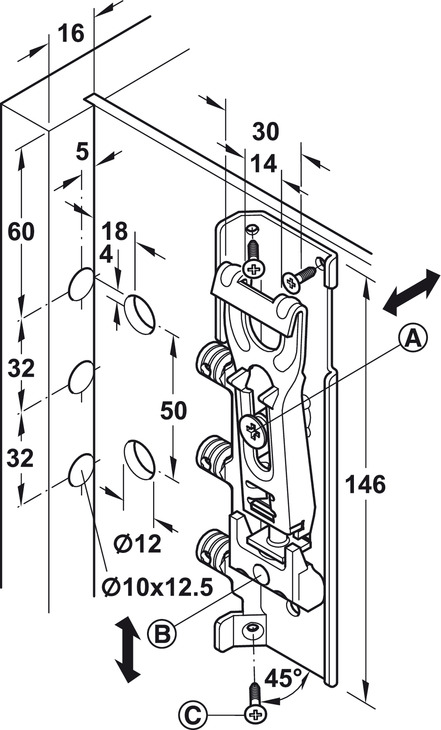 16
30
14
5
60
18
4
A
32
50
32
146
Ø12
Ø10x12.5
B
45°
C