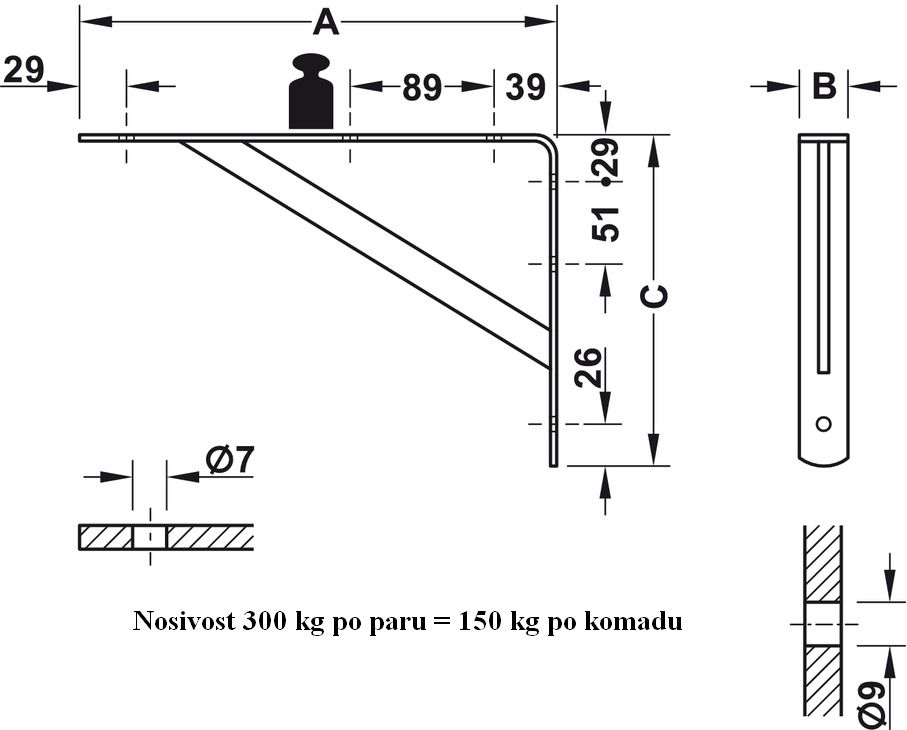 A

29

89

39

B

•29

51

C

26

Ø7

Nosivost 300 kg po paru = 150 kg po komadu

Ø9