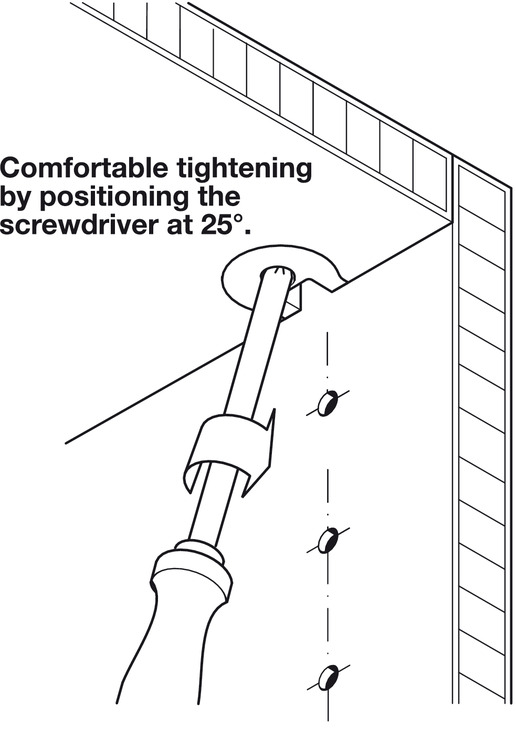 Comfortable tightening by positioning the screwdriver at 25°.