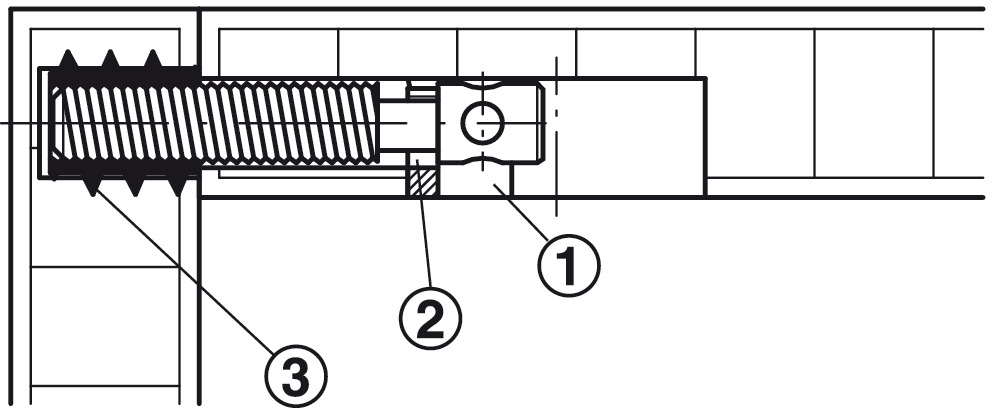 1
2
3