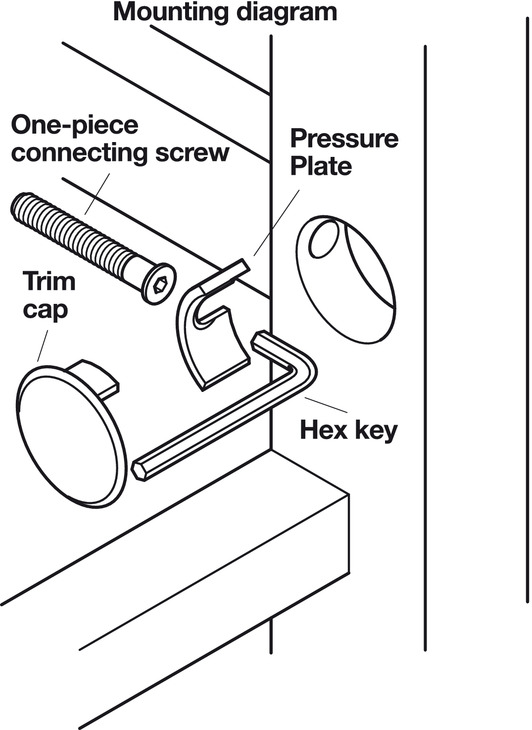 Mounting diagram

One-piece connecting screw

Pressure Plate

Trim cap

Hex key