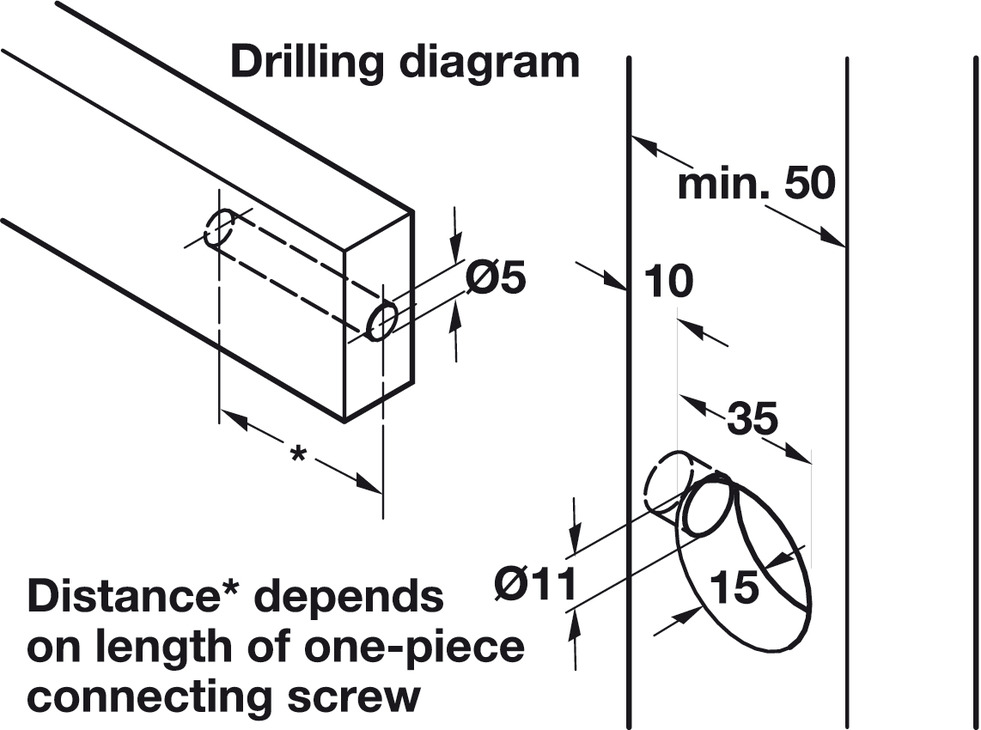 Drilling diagram

min. 50

Ø5

10

35

*

Ø11

15

Distance* depends on length of one-piece connecting screw