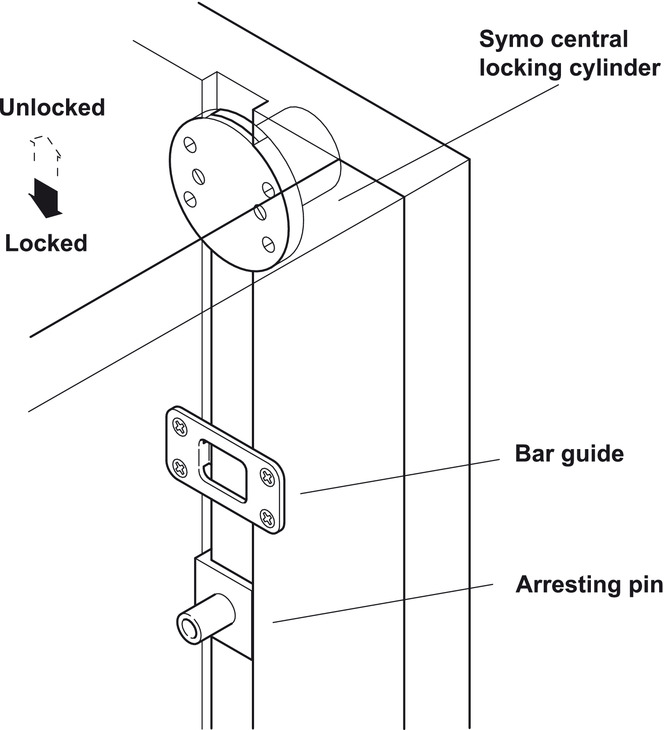 Symo central locking cylinder

Unlocked

Locked

Bar guide

Arresting pin