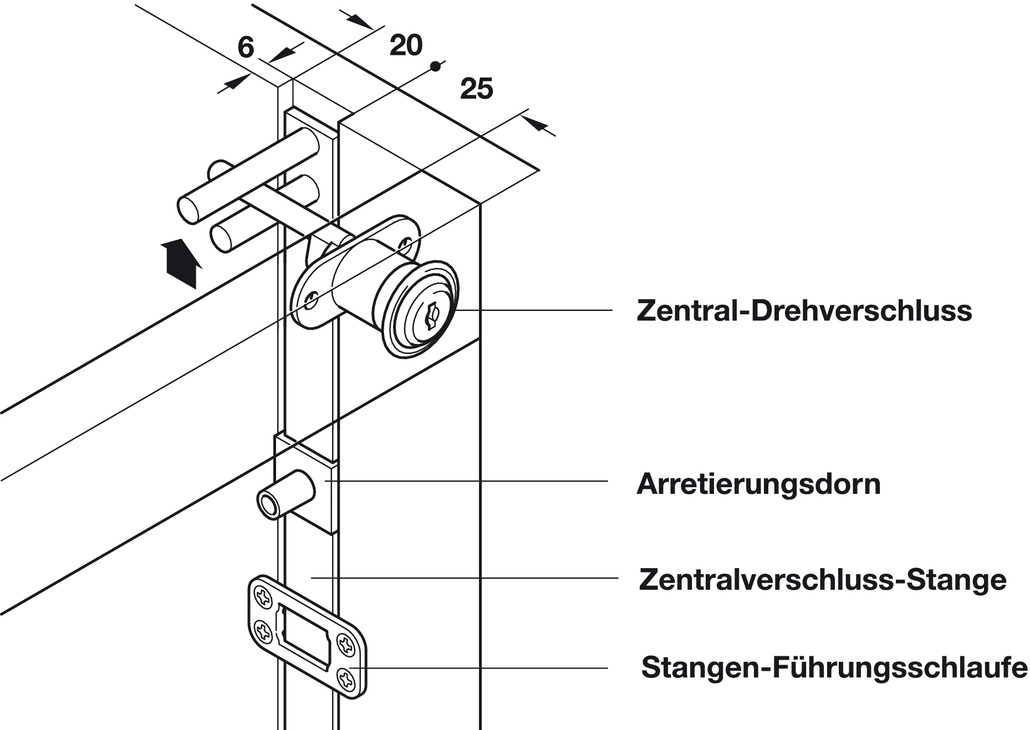 6
20
25
Zentral-Drehverschluss
Arretierungsdorn
Zentralverschluss-Stange
Stangen-Führungsschlaufe