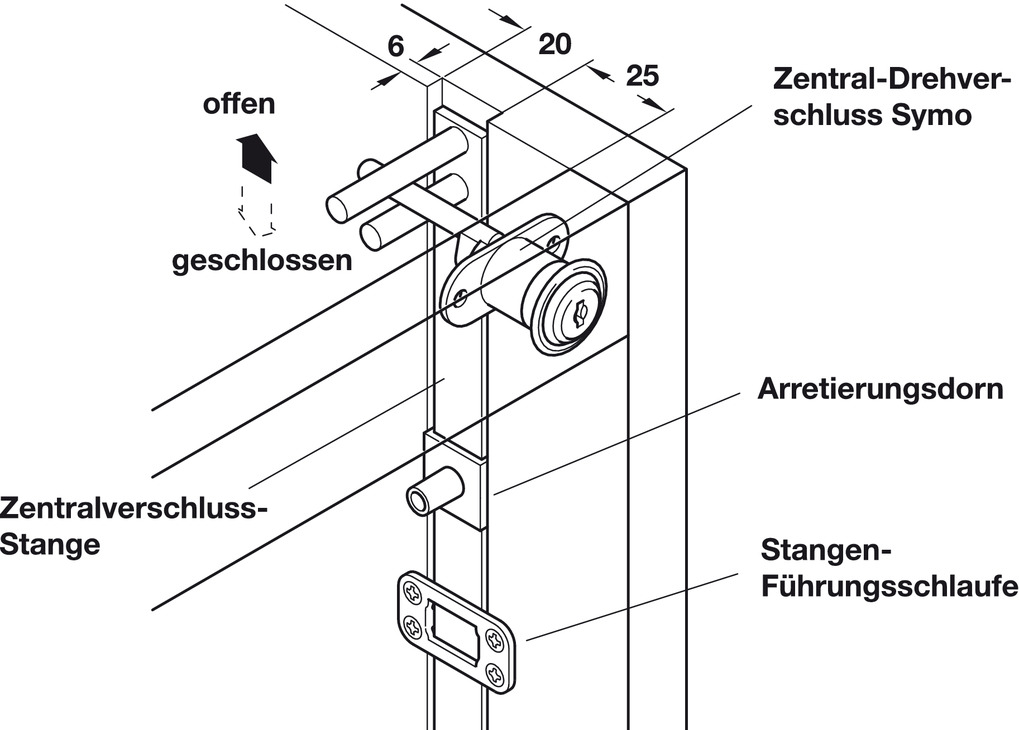 6
20
25
offen
geschlossen
Zentral-Drehverschluss Symo
Arretierungsdorn
Zentralverschluss-Stange
Stangen-Führungsschlaufe