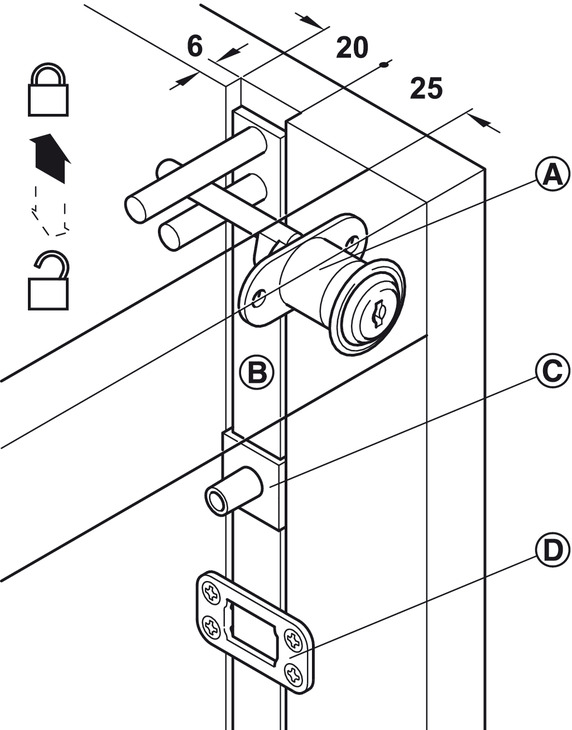 6
20
25
A
B
C
D