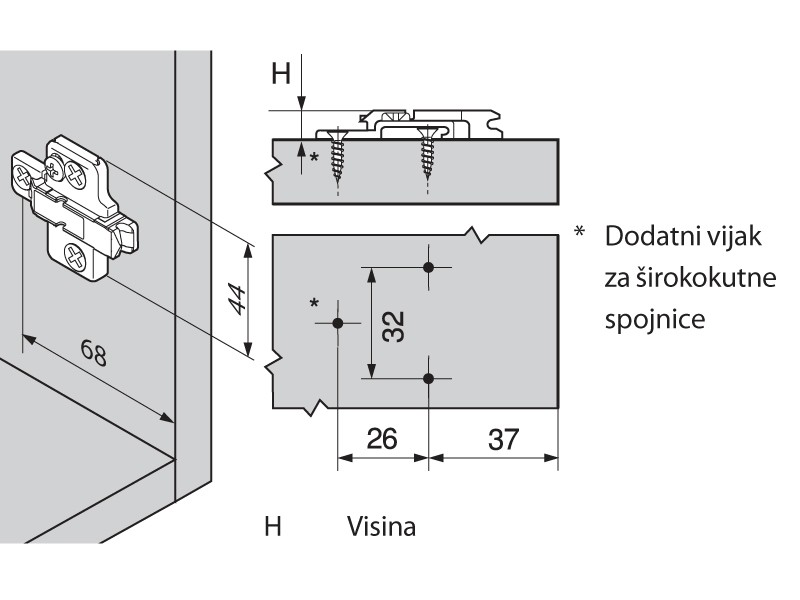 H

*

44

68

*

32

26

37

* Dodatni vijak za širokokutne spojnice

H Visina