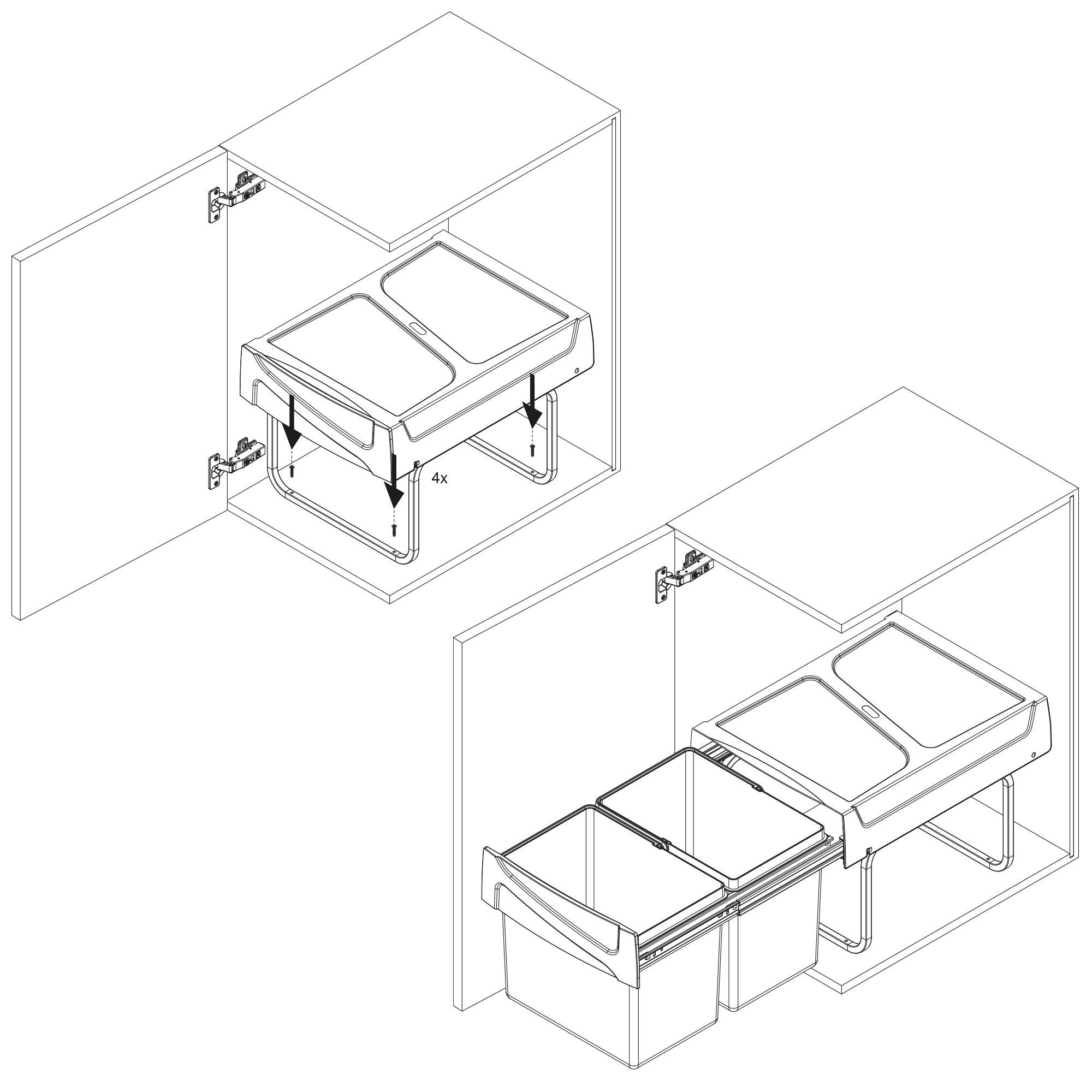 4x