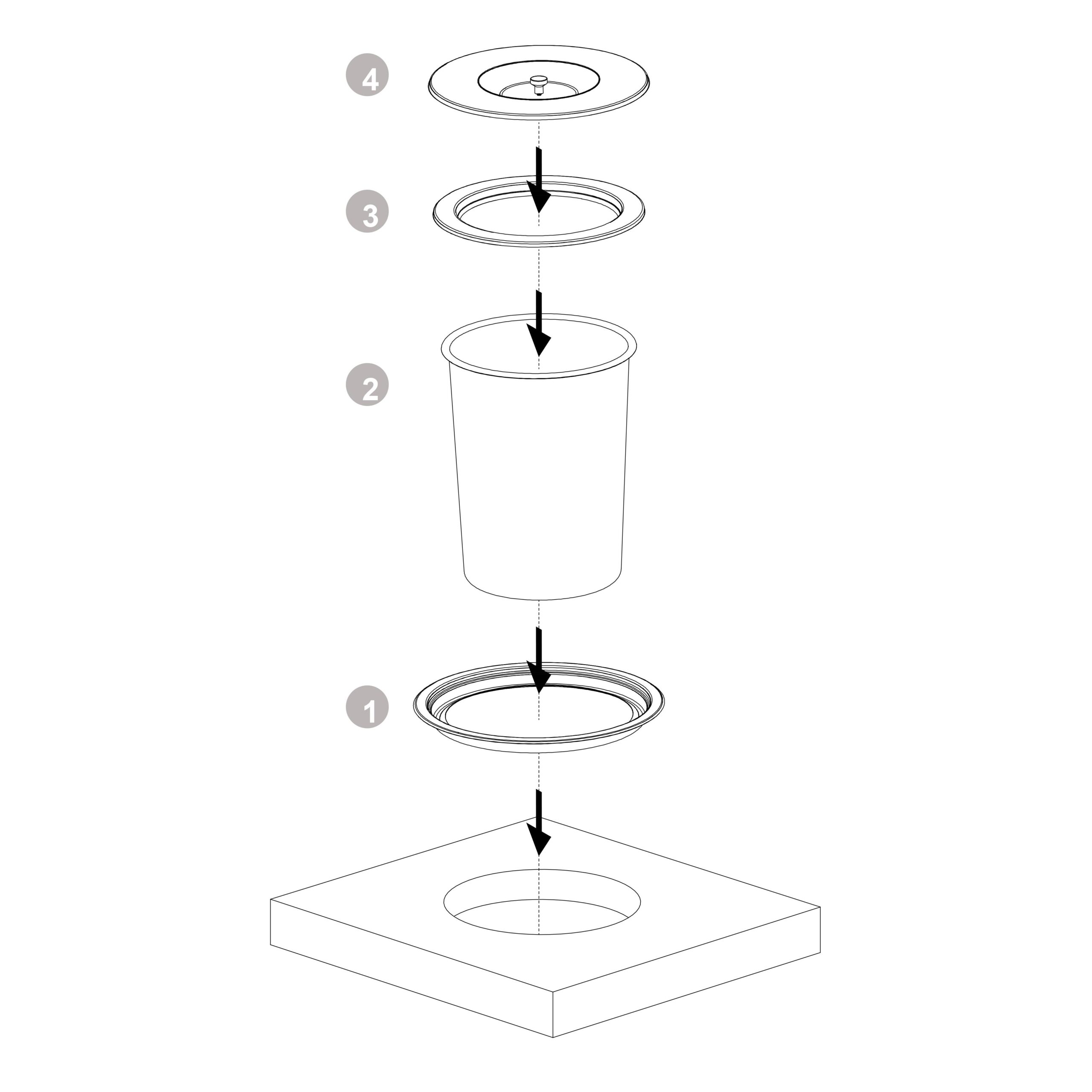 4

3

2

1