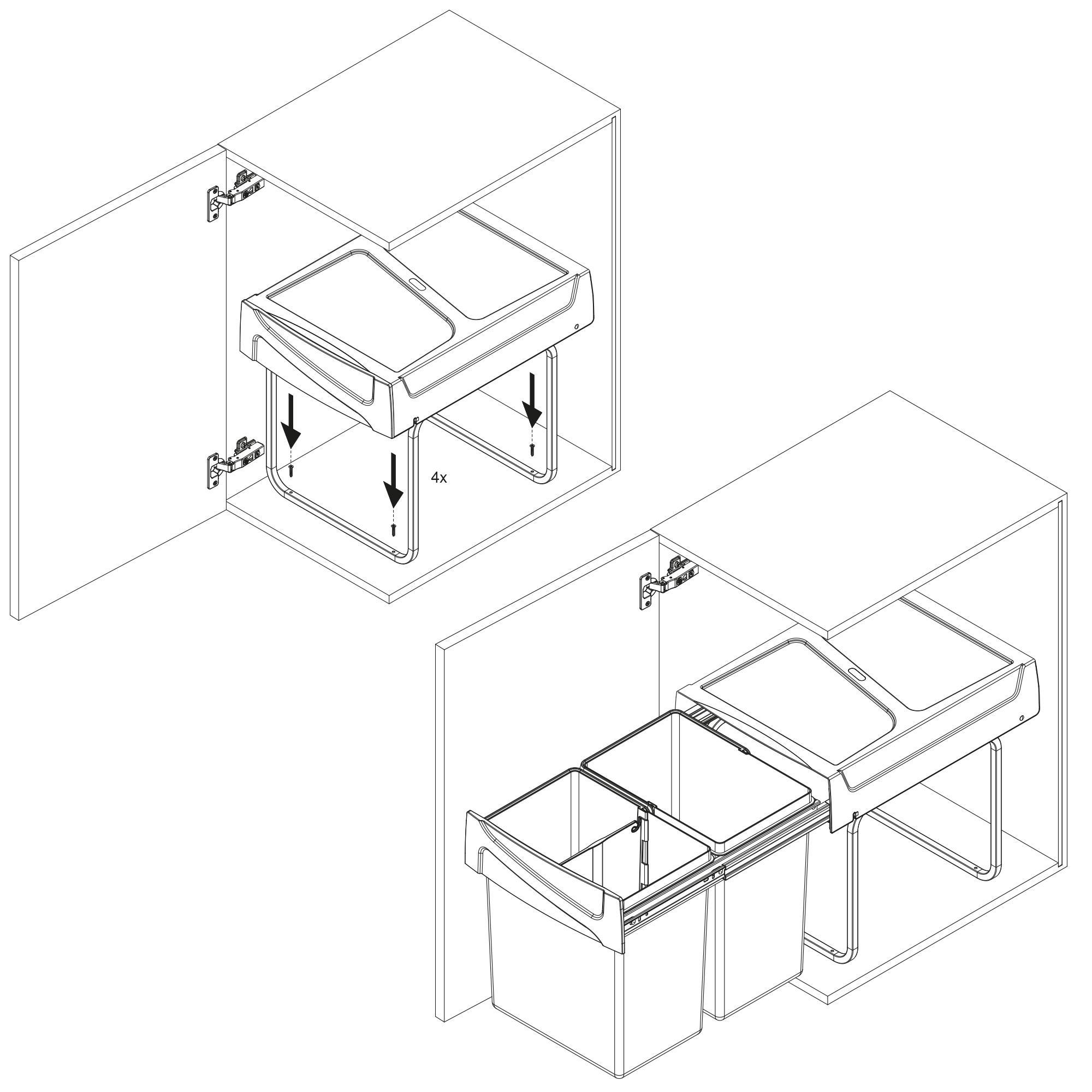 4x