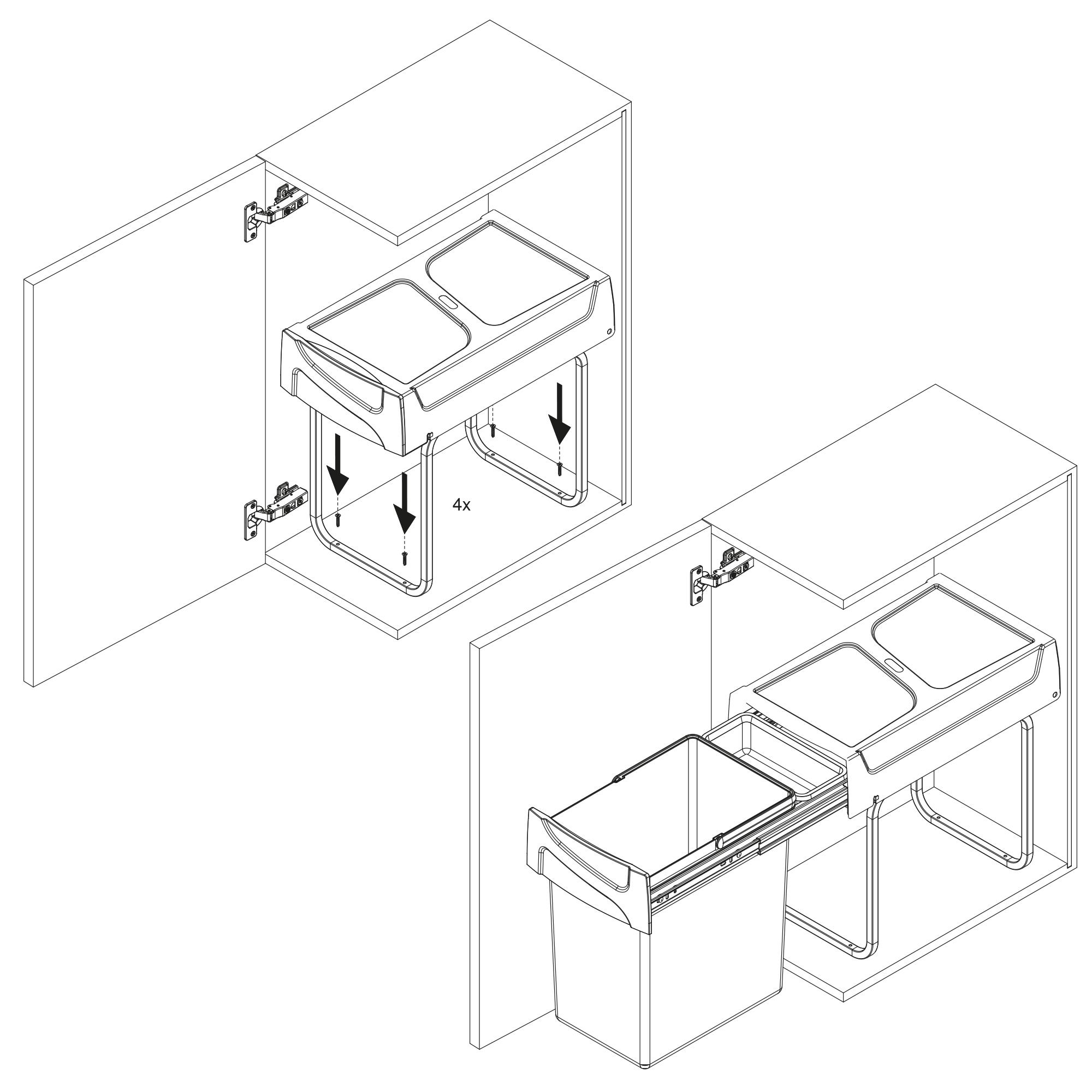 4x