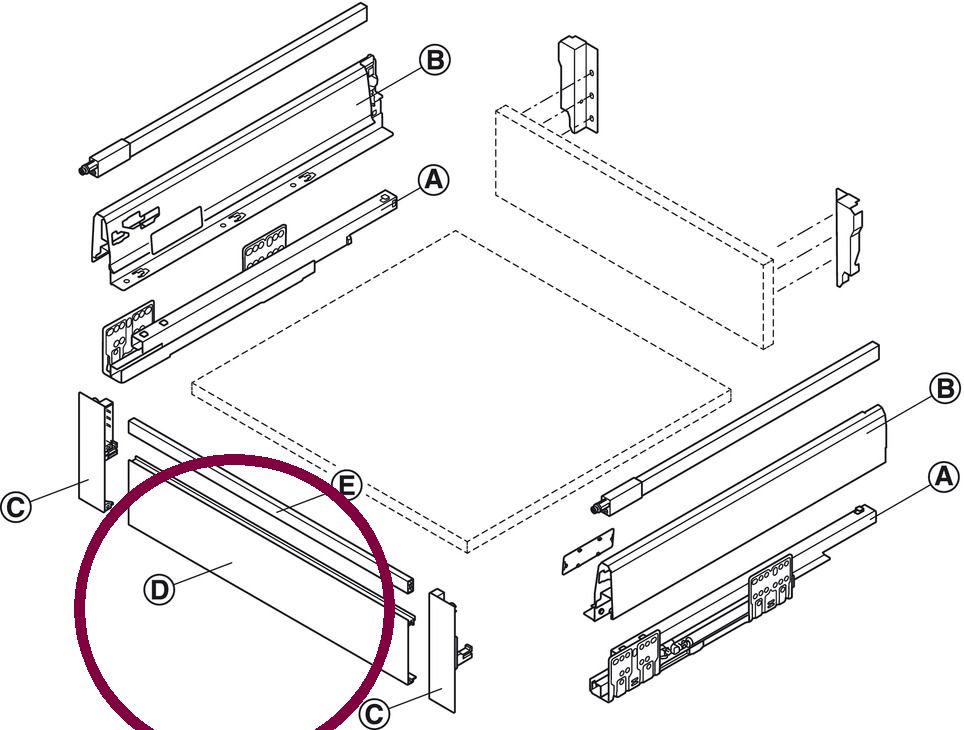 B
A
B
A
C
E
D
C