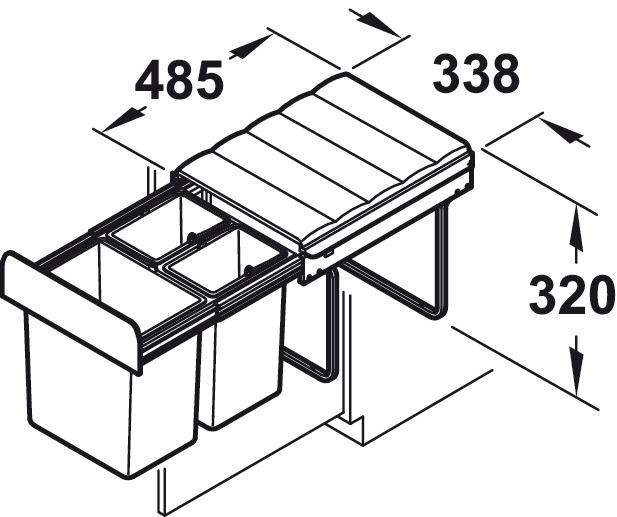 485

338

320