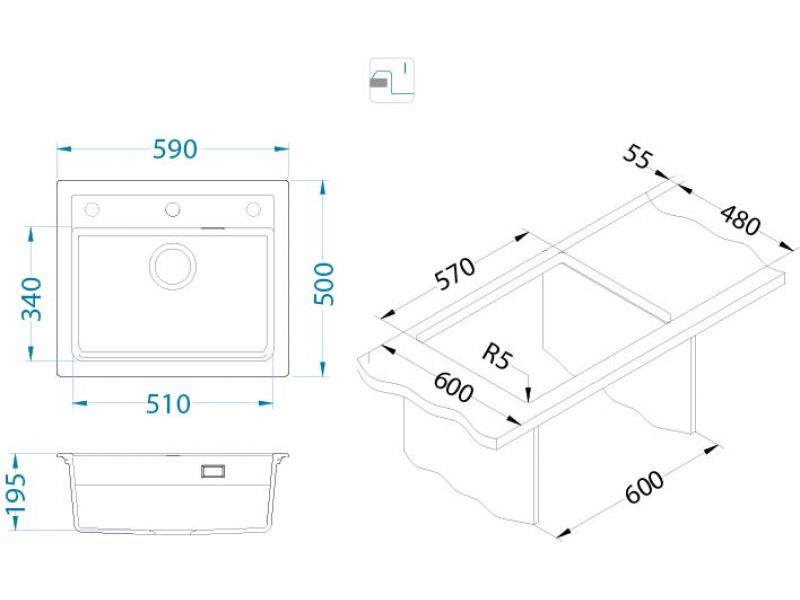 590
340
500
510
195
55
480
570
R5
600
600