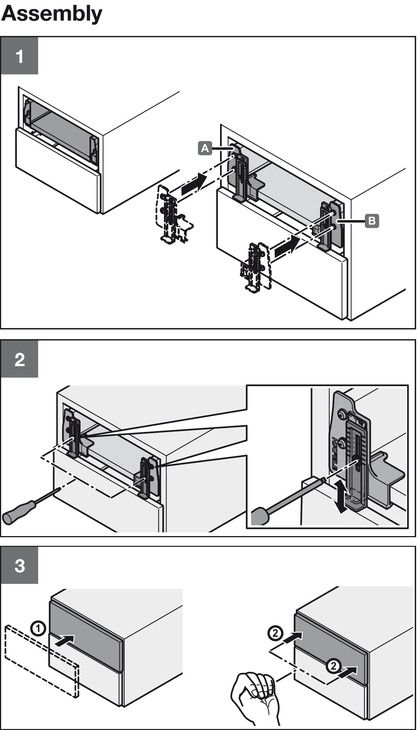 Assembly

1

A

B

2

3

①

②

②