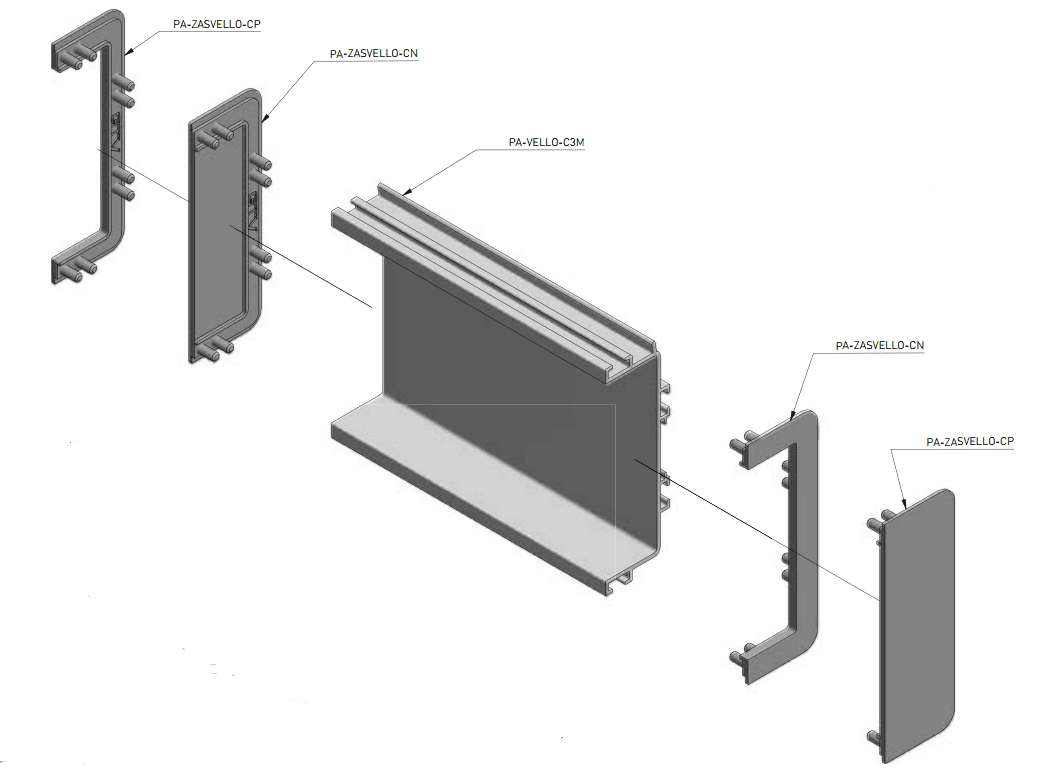 PA-ZASVELLO-CP
PA-ZASVELLO-CN
PA-VELLO-C3M
PA-ZASVELLO-CN
PA-ZASVELLO-CP