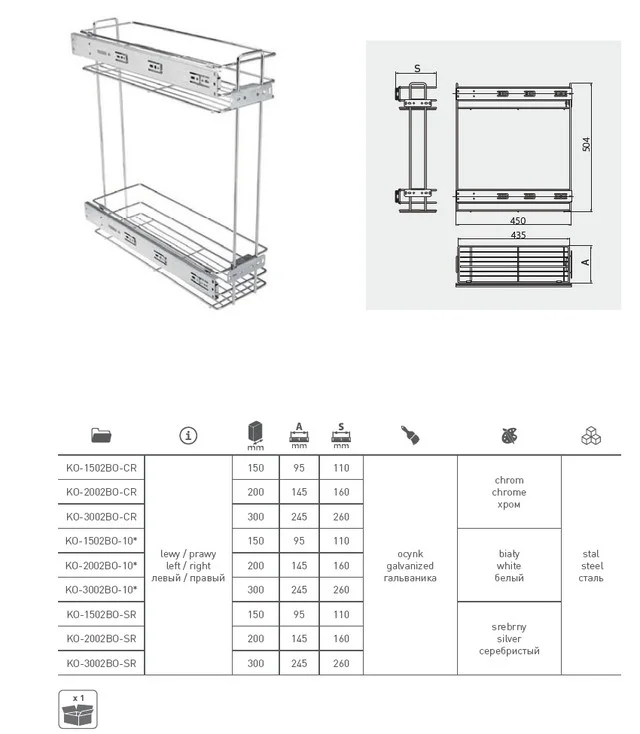 S

504

450

435

A

| | | mm | A mm | S mm | | | |
|---|---|---|---|---|---|---|---|
| KO-1502BO-CR | lewy / prawy left / right левый / правый | 150 | 95 | 110 | ocynk galvanized гальваника | chrom chrome хром | stal steel сталь |
| KO-2002BO-CR | | 200 | 145 | 160 | | | |
| KO-3002BO-CR | | 300 | 245 | 260 | | | |
| KO-1502BO-10* | | 150 | 95 | 110 | | biały white белый | |
| KO-2002BO-10* | | 200 | 145 | 160 | | | |
| KO-3002BO-10* | | 300 | 245 | 260 | | | |
| KO-1502BO-SR | | 150 | 95 | 110 | | srebrny silver серебристый | |
| KO-2002BO-SR | | 200 | 145 | 160 | | | |
| KO-3002BO-SR | | 300 | 245 | 260 | | | |

x 1